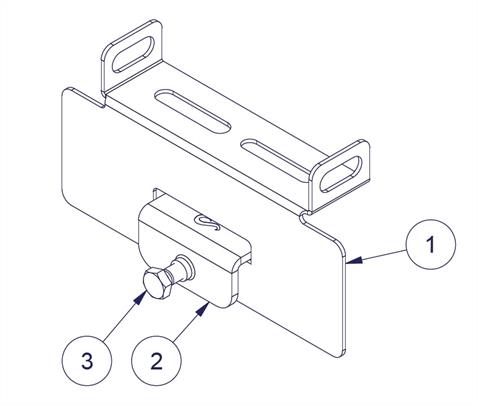 1

3

2