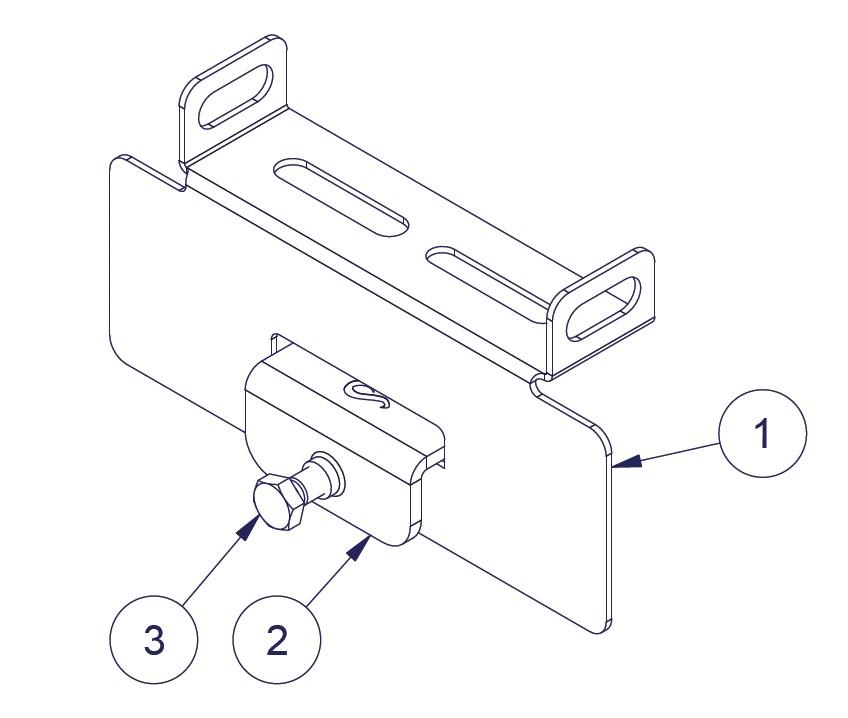 1

3

2